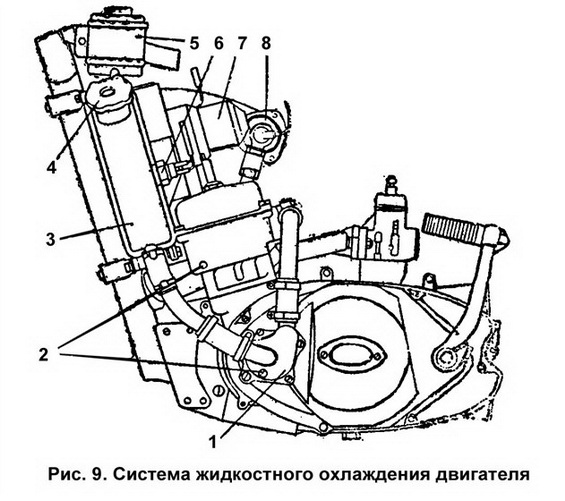 5 6 7 8

4

3

2

1

Рис. 9. Система жидкостного охлаждения двигателя